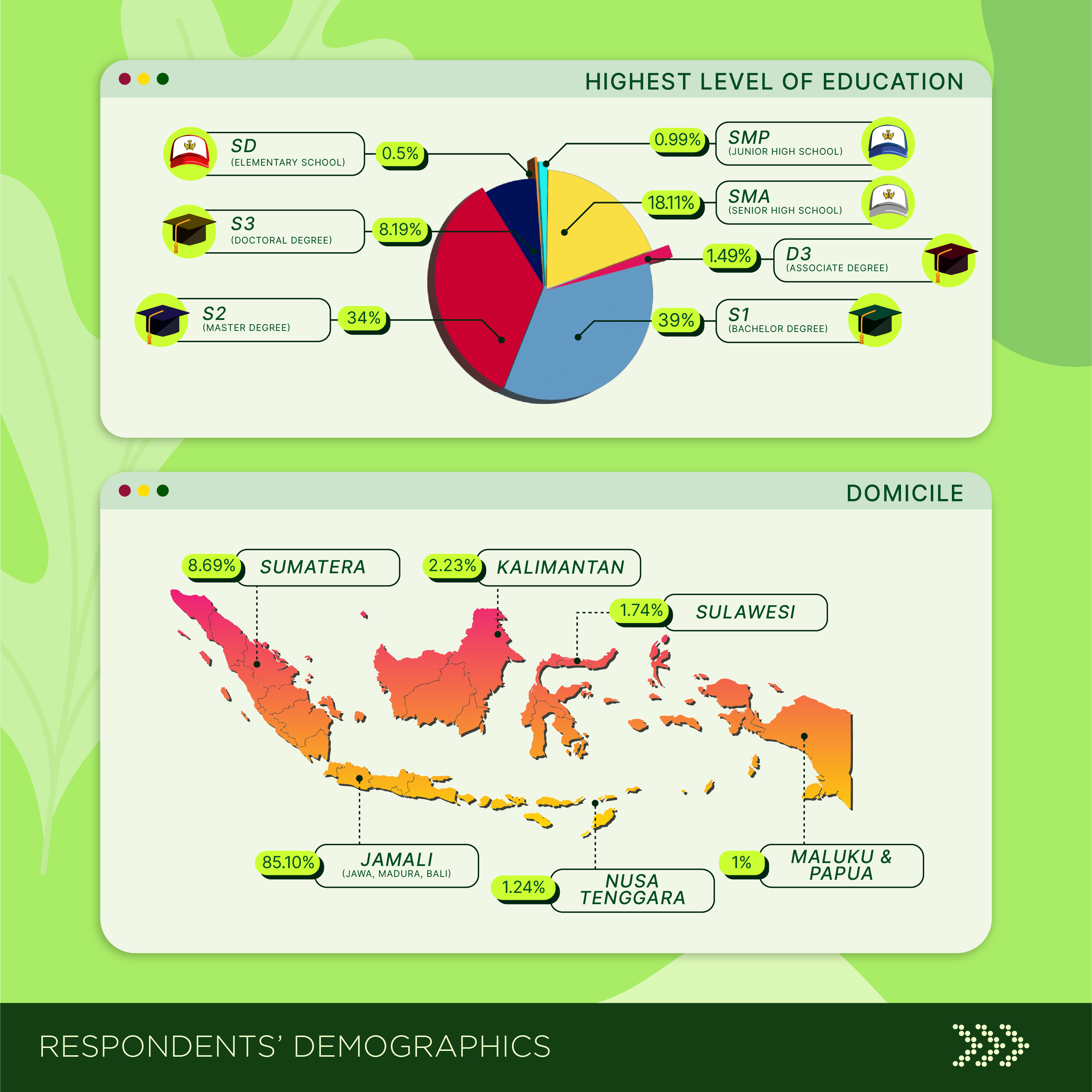 HIGHEST LEVEL OF EDUCATION

SD
(ELEMENTARY SCHOOL)
0.5%

S3
(DOCTORAL DEGREE)
8.19%

S2
(MASTER DEGREE)
34%

0.99%
SMP
(JUNIOR HIGH SCHOOL)

18.11%
SMA
(SENIOR HIGH SCHOOL)

1.49%
D3
(ASSOCIATE DEGREE)

39%
S1
(BACHELOR DEGREE)

DOMICILE

8.69% SUMATERA

2.23% KALIMANTAN

1.74% SULAWESI

85.10% JAMALI
(JAWA, MADURA, BALI)

1.24% NUSA TENGGARA

1% MALUKU & PAPUA

RESPONDENTS' DEMOGRAPHICS